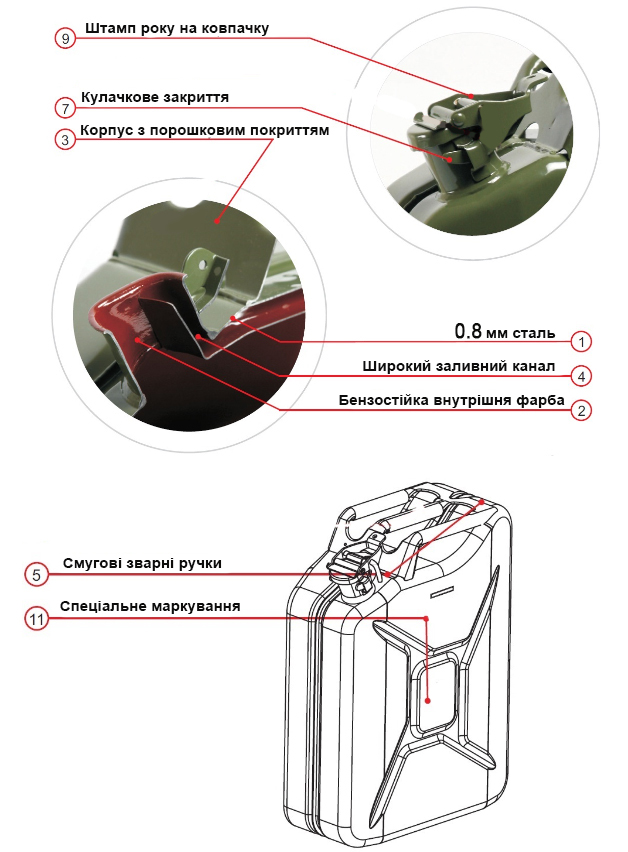 9 Штамп року на ковпачку

7 Кулачкове закриття

3 Корпус з порошковим покриттям

0.8 мм сталь 1

Широкий заливний канал 4

Бензостійка внутрішня фарба 2

5 Смугові зварні ручки

11 Спеціальне маркування