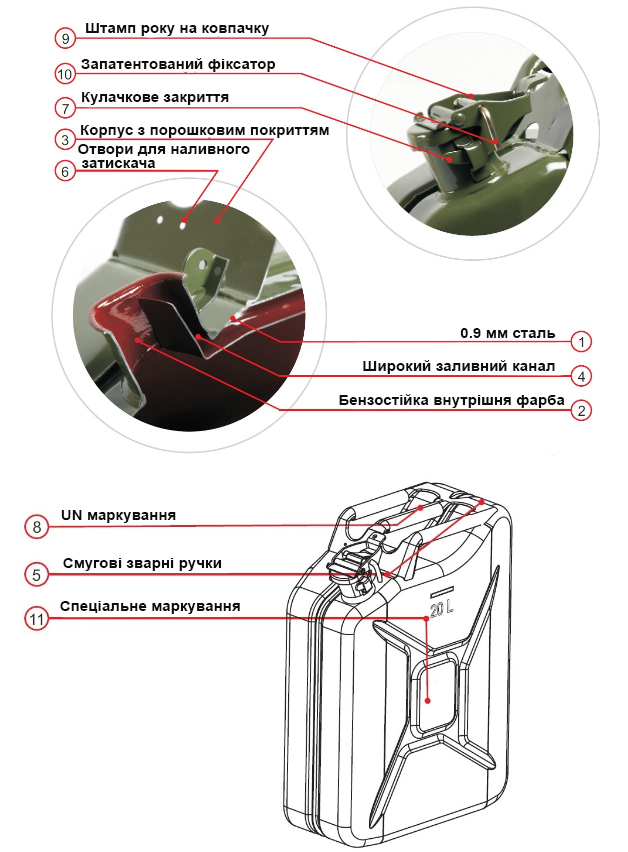 9 Штамп року на ковпачку

10 Запатентований фіксатор

7 Кулачкове закриття

3 Корпус з порошковим покриттям

6 Отвори для наливного затискача

0.9 мм сталь 1

Широкий заливний канал 4

Бензостійка внутрішня фарба 2

8 UN маркування

5 Смугові зварні ручки

11 Спеціальне маркування

20 L